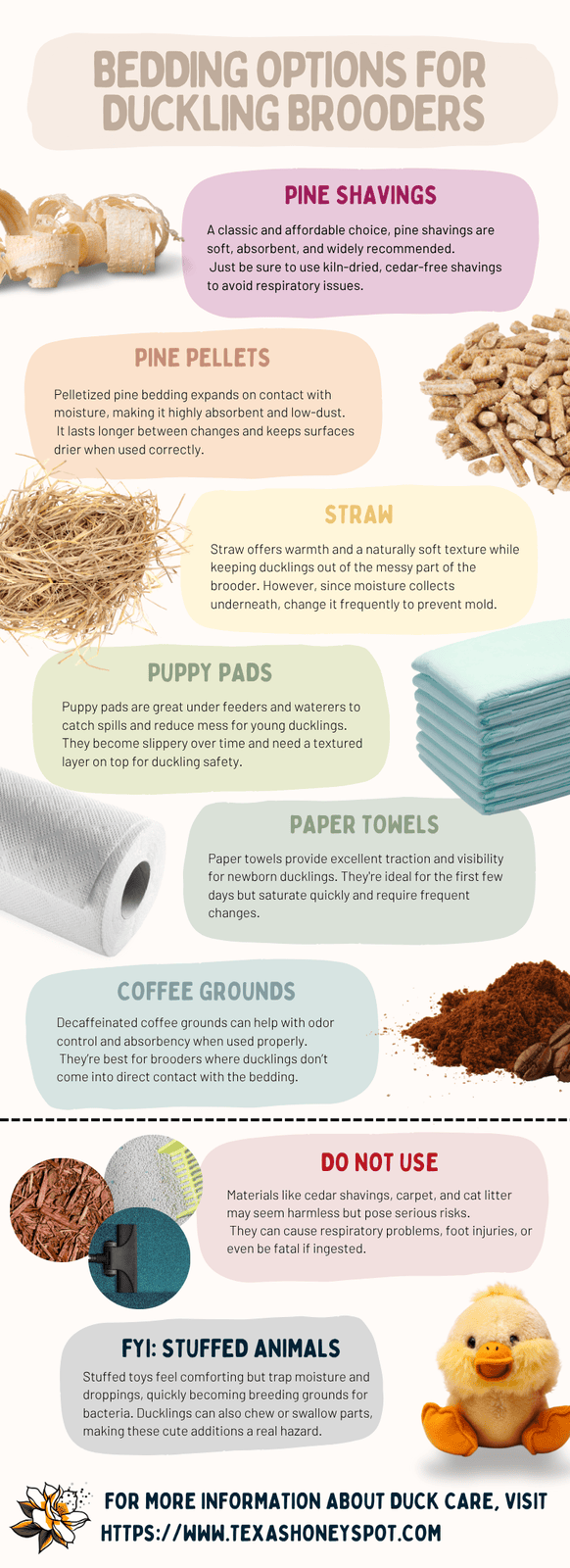 BEDDING OPTIONS FOR DUCKLING BROODERS

PINE SHAVINGS

A classic and affordable choice, pine shavings are soft, absorbent, and widely recommended. Just be sure to use kiln-dried, cedar-free shavings to avoid respiratory issues.

PINE PELLETS

Pelletized pine bedding expands on contact with moisture, making it highly absorbent and low-dust. It lasts longer between changes and keeps surfaces drier when used correctly.

STRAW

Straw offers warmth and a naturally soft texture while keeping ducklings out of the messy part of the brooder. However, since moisture collects underneath, change it frequently to prevent mold.

PUPPY PADS

Puppy pads are great under feeders and waterers to catch spills and reduce mess for young ducklings. They become slippery over time and need a textured layer on top for duckling safety.

PAPER TOWELS

Paper towels provide excellent traction and visibility for newborn ducklings. They're ideal for the first few days but saturate quickly and require frequent changes.

COFFEE GROUNDS

Decaffeinated coffee grounds can help with odor control and absorbency when used properly. They're best for brooders where ducklings don't come into direct contact with the bedding.

DO NOT USE

Materials like cedar shavings, carpet, and cat litter may seem harmless but pose serious risks. They can cause respiratory problems, foot injuries, or even be fatal if ingested.

FYI: STUFFED ANIMALS

Stuffed toys feel comforting but trap moisture and droppings, quickly becoming breeding grounds for bacteria. Ducklings can also chew or swallow parts, making these cute additions a real hazard.

FOR MORE INFORMATION ABOUT DUCK CARE, VISIT HTTPS://WWW.TEXASHONEYSPOT.COM